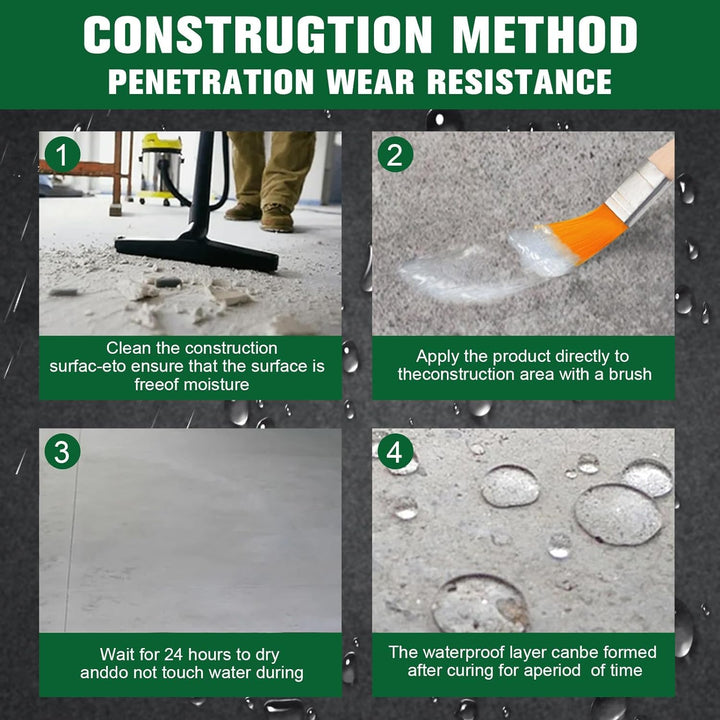 CONSTRUGTION METHOD
PENETRATION WEAR RESISTANCE

1

Clean the construction surfac-eto ensure that the surface is freeof moisture

2

Apply the product directly to theconstruction area with a brush

3

Wait for 24 hours to dry anddo not touch water during

4

The waterproof layer canbe formed after curing for aperiod of time